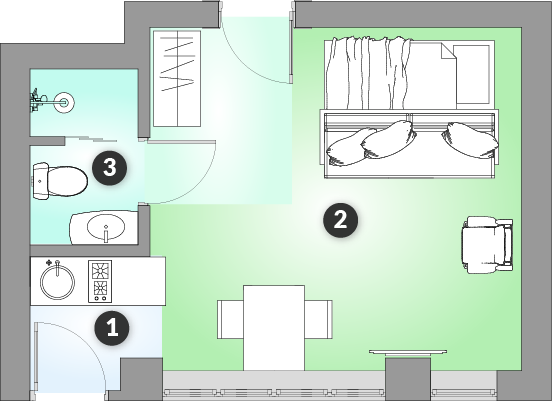 3

2

1