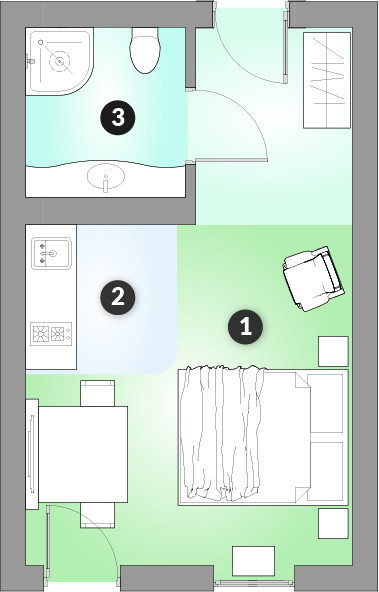 3

2

1